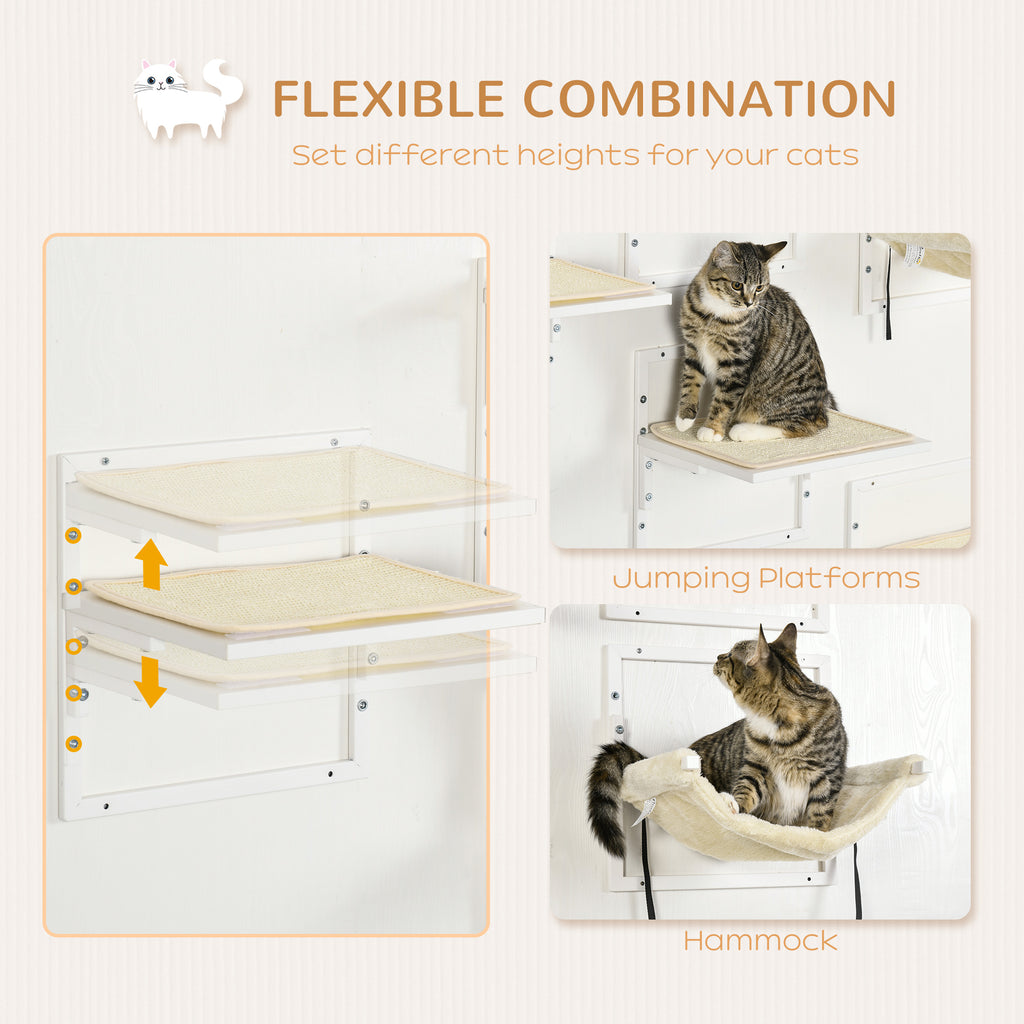 FLEXIBLE COMBINATION
Set different heights for your cats

Jumping Platforms

Hammock