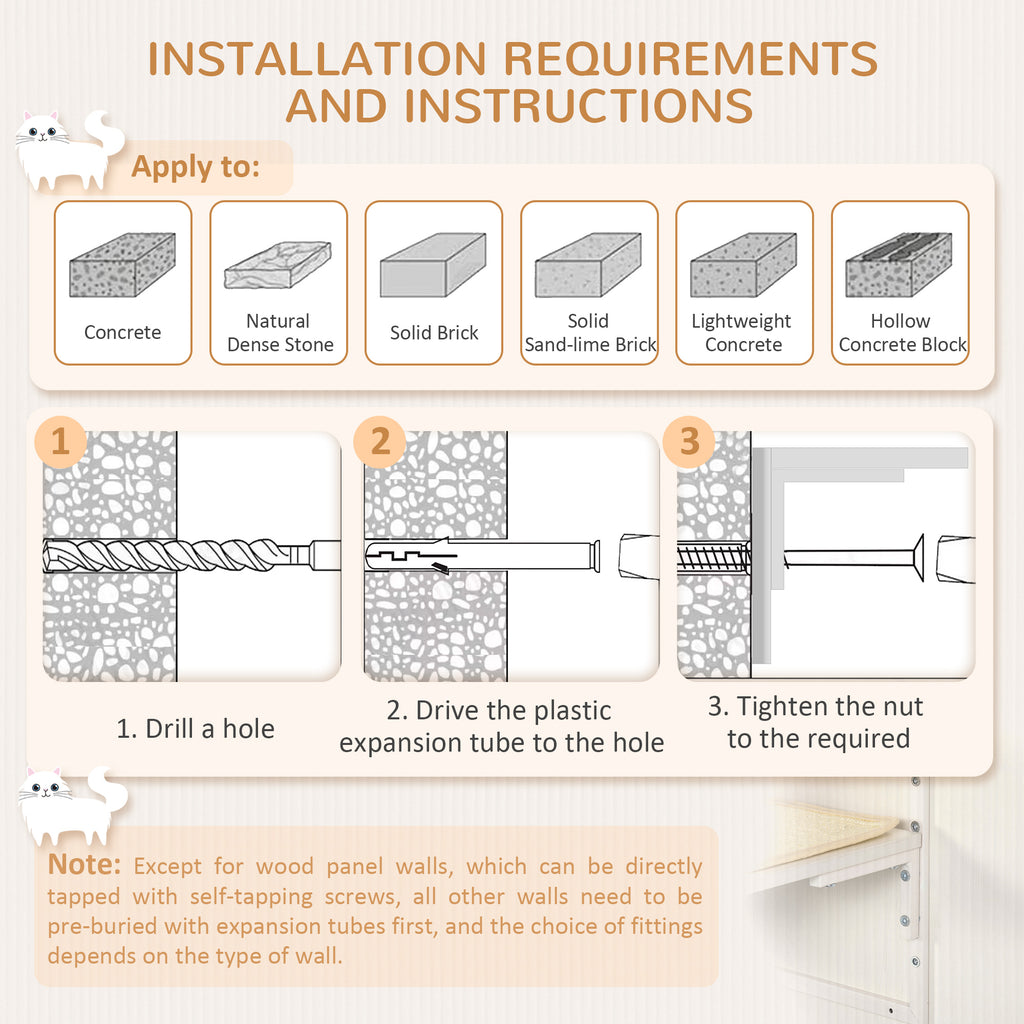 INSTALLATION REQUIREMENTS AND INSTRUCTIONS

Apply to:

Concrete

Natural Dense Stone

Solid Brick

Solid Sand-lime Brick

Lightweight Concrete

Hollow Concrete Block

1

2

3

1. Drill a hole

2. Drive the plastic expansion tube to the hole

3. Tighten the nut to the required

Note: Except for wood panel walls, which can be directly tapped with self-tapping screws, all other walls need to be pre-buried with expansion tubes first, and the choice of fittings depends on the type of wall.