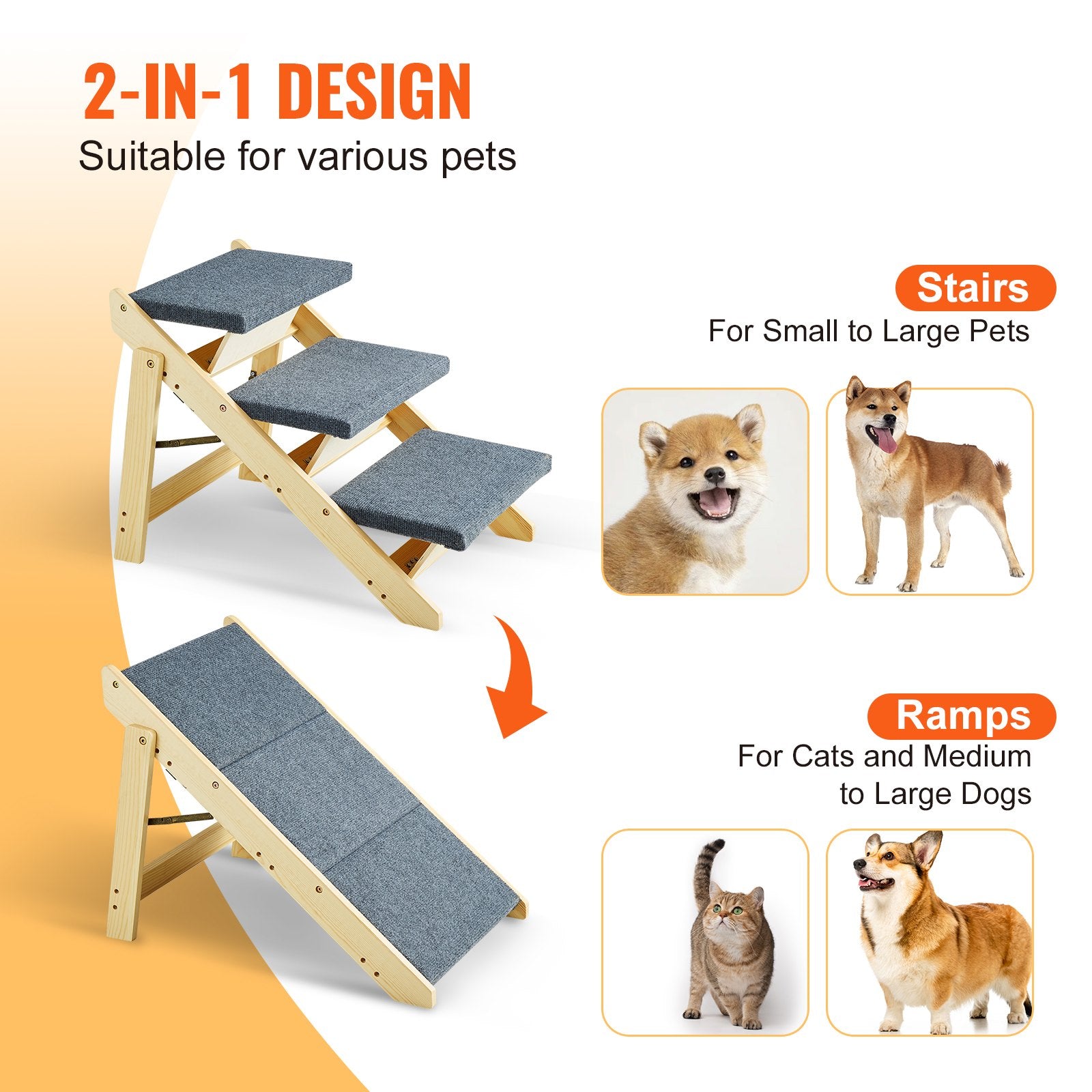 2-IN-1 DESIGN

Suitable for various pets

Stairs

For Small to Large Pets

Ramps

For Cats and Medium to Large Dogs