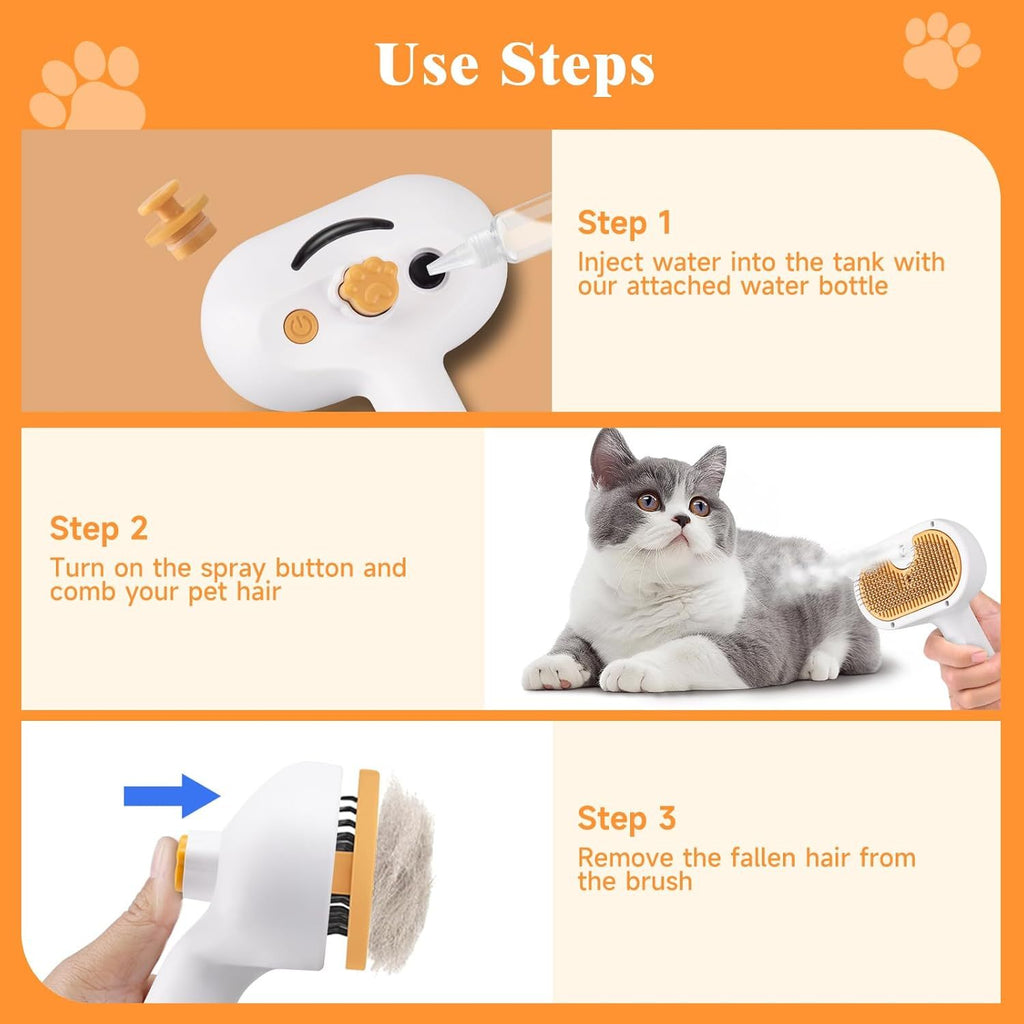 Use Steps

Step 1
Inject water into the tank with our attached water bottle

Step 2
Turn on the spray button and comb your pet hair

Step 3
Remove the fallen hair from the brush